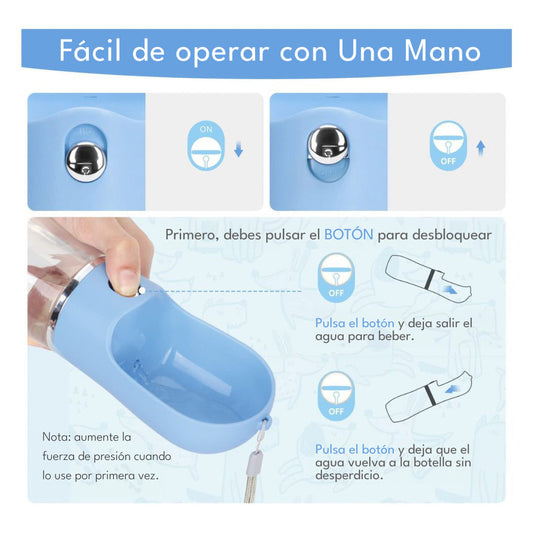 Fácil de operar con Una Mano

ON

OFF

Primero, debes pulsar el BOTÓN para desbloquear

OFF

Pulsa el botón y deja salir el agua para beber.

OFF

Pulsa el botón y deja que el agua vuelva a la botella sin desperdicio.

Nota: aumente la fuerza de presión cuando lo use por primera vez.